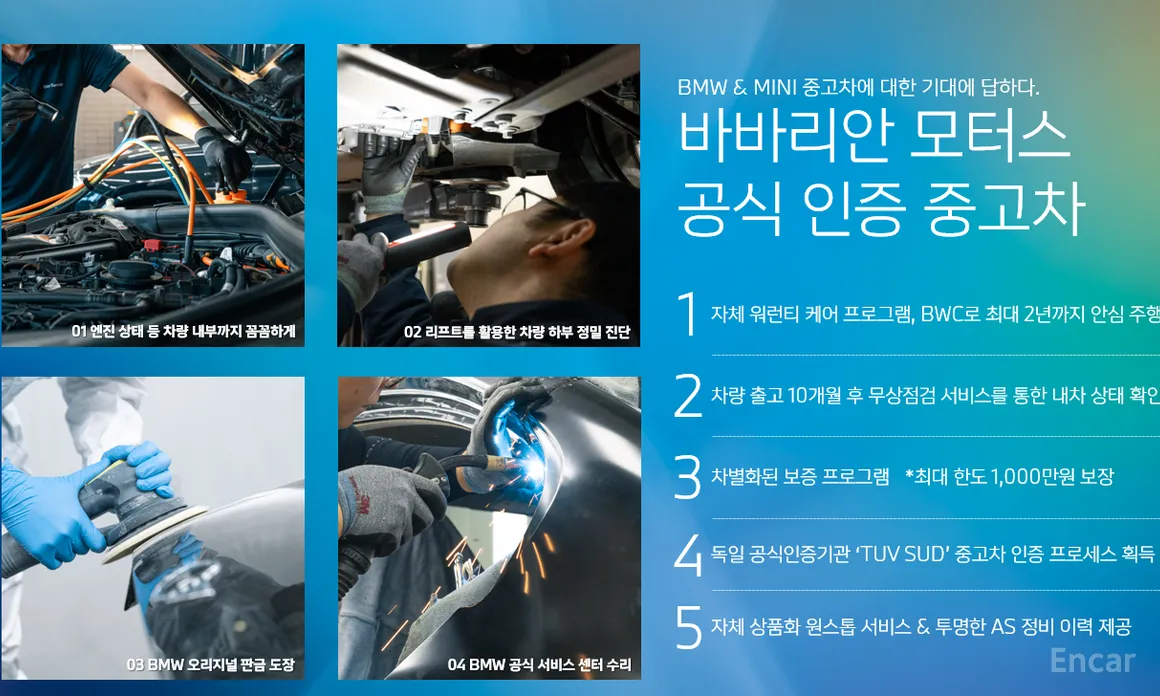 01 엔진 상태 등 차량 내부까지 꼼꼼하게

02 리프트를 활용한 차량 하부 정밀 진단

03 BMW 오리지널 판금 도장

04 BMW 공식 서비스 센터 수리

BMW & MINI 중고차에 대한 기대에 답하다.

바바리안 모터스 공식 인증 중고차

1 자체 워런티 케어 프로그램, BWC로 최대 2년까지 안심 주행

2 차량 출고 10개월 후 무상점검 서비스를 통한 내차 상태 확인

3 차별화된 보증 프로그램 *최대 한도 1,000만원 보장

4 독일 공식인증기관 'TUV SUD' 중고차 인증 프로세스 획득

5 자체 상품화 원스톱 서비스 & 투명한 AS 정비 이력 제공

Encar